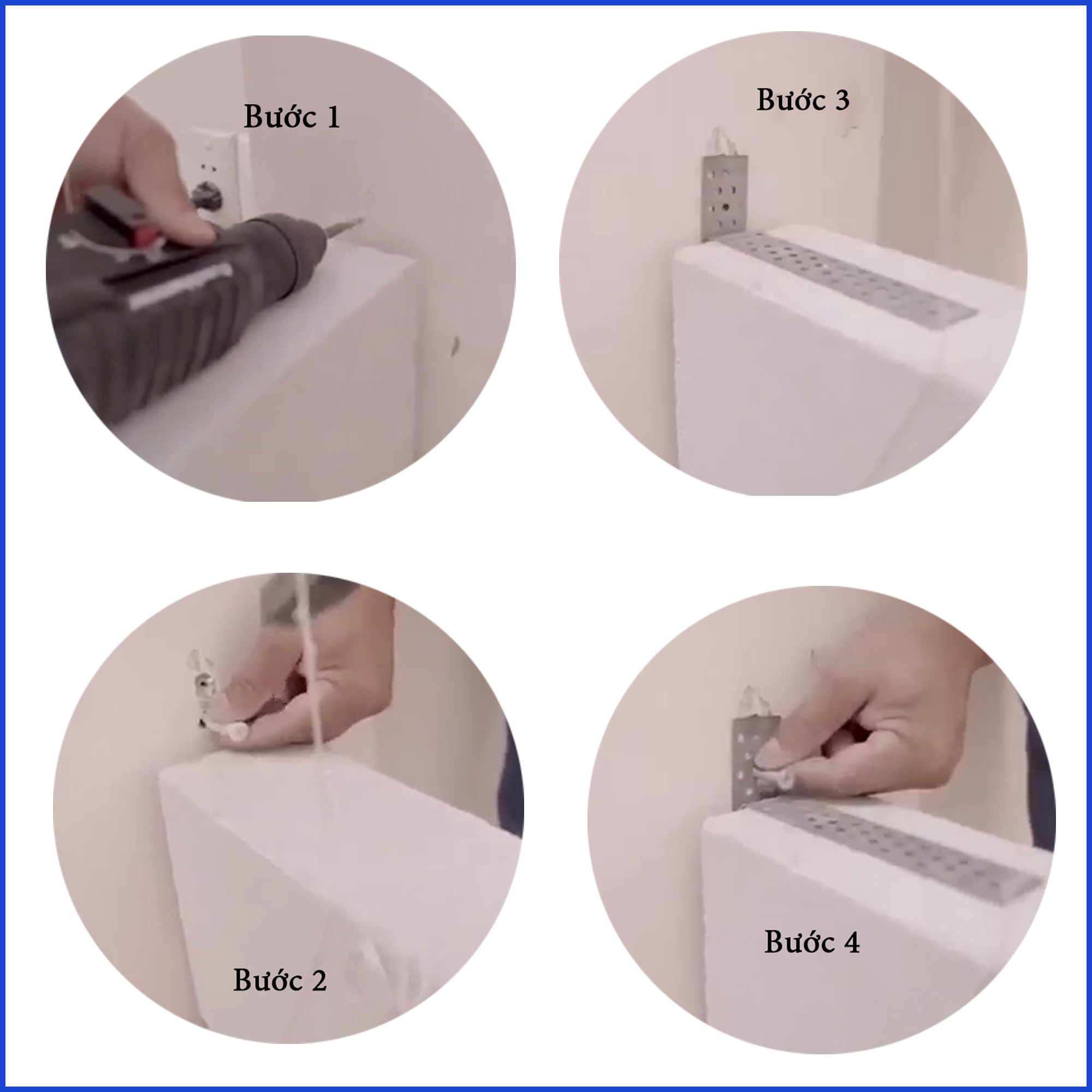 Bước 1

Bước 3

Bước 2

Bước 4